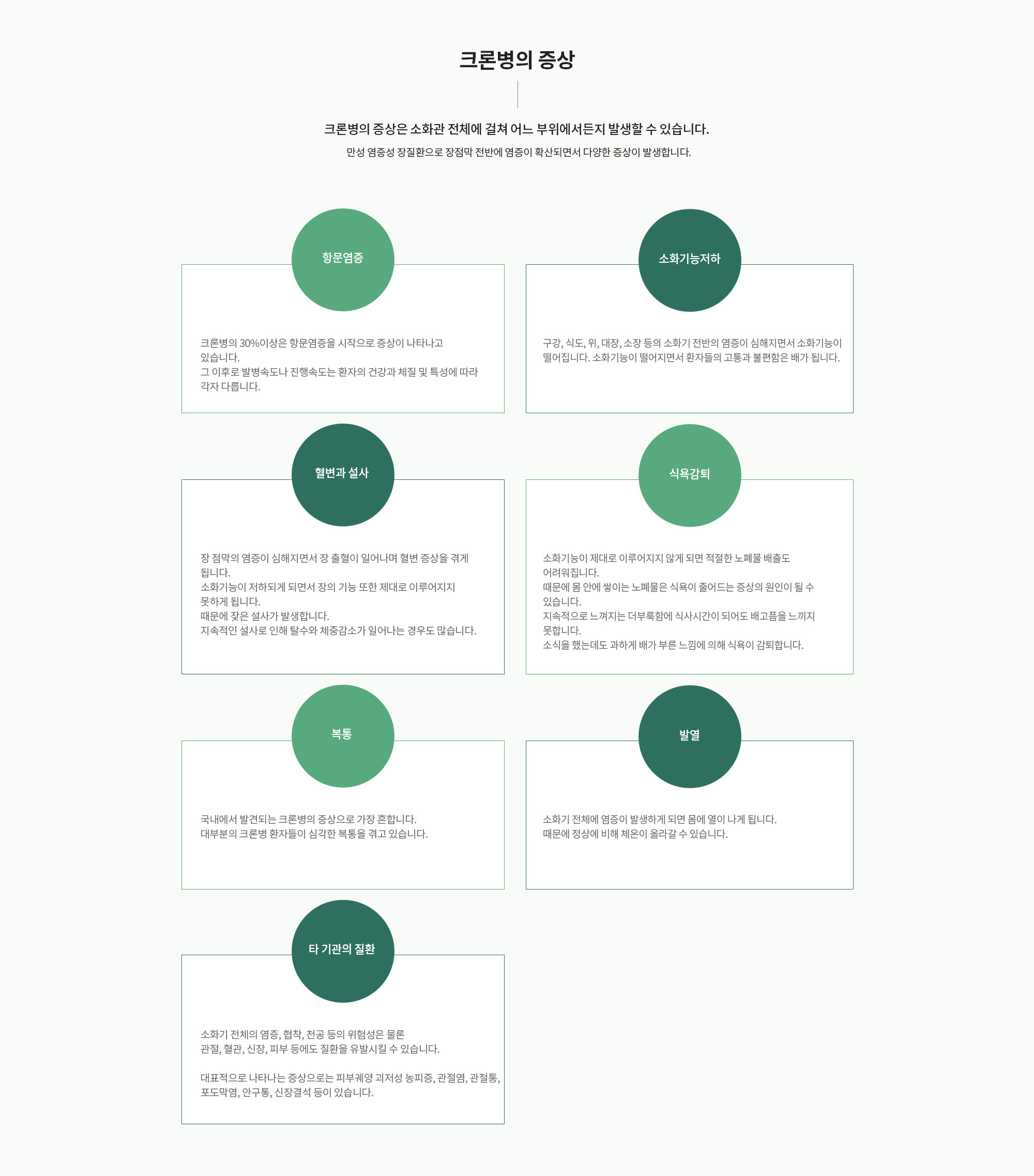 크론병의 증상

크론병의 증상은 소화관 전체에 걸쳐 어느 부위에서든지 발생할 수 있습니다.

만성 염증성 장질환으로 장점막 전반에 염증이 확산되면서 다양한 증상이 발생합니다.

항문염증

크론병의 30%이상은 항문염증을 시작으로 증상이 나타나고 있습니다.
그 이후로 발병속도나 진행속도는 환자의 건강과 체질 및 특성에 따라 각자 다릅니다.

소화기능저하

구강, 식도, 위, 대장, 소장 등의 소화기 전반의 염증이 심해지면서 소화기능이 떨어집니다. 소화기능이 떨어지면서 환자들의 고통과 불편함은 배가 됩니다.

혈변과 설사

장 점막의 염증이 심해지면서 장 출혈이 일어나며 혈변 증상을 겪게 됩니다.
소화기능이 저하되게 되면서 장의 기능 또한 제대로 이루어지지 못하게 됩니다.
때문에 잦은 설사가 발생합니다.
지속적인 설사로 인해 탈수와 체중감소가 일어나는 경우도 많습니다.

식욕감퇴

소화기능이 제대로 이루어지지 않게 되면 적절한 노폐물 배출도 어려워집니다.
때문에 몸 안에 쌓이는 노폐물은 식욕이 줄어드는 증상의 원인이 될 수 있습니다.
지속적으로 느껴지는 더부룩함에 식사시간이 되어도 배고픔을 느끼지 못합니다.
소식을 했는데도 과하게 배가 부른 느낌에 의해 식욕이 감퇴합니다.

복통

국내에서 발견되는 크론병의 증상으로 가장 흔합니다.
대부분의 크론병 환자들이 심각한 복통을 겪고 있습니다.

발열

소화기 전체에 염증이 발생하게 되면 몸에 열이 나게 됩니다.
때문에 정상에 비해 체온이 올라갈 수 있습니다.

타 기관의 질환

소화기 전체의 염증, 협착, 천공 등의 위험성은 물론
관절, 혈관, 신장, 피부 등에도 질환을 유발시킬 수 있습니다.

대표적으로 나타나는 증상으로는 피부궤양 괴저성 농피증, 관절염, 관절통, 포도막염, 안구통, 신장결석 등이 있습니다.